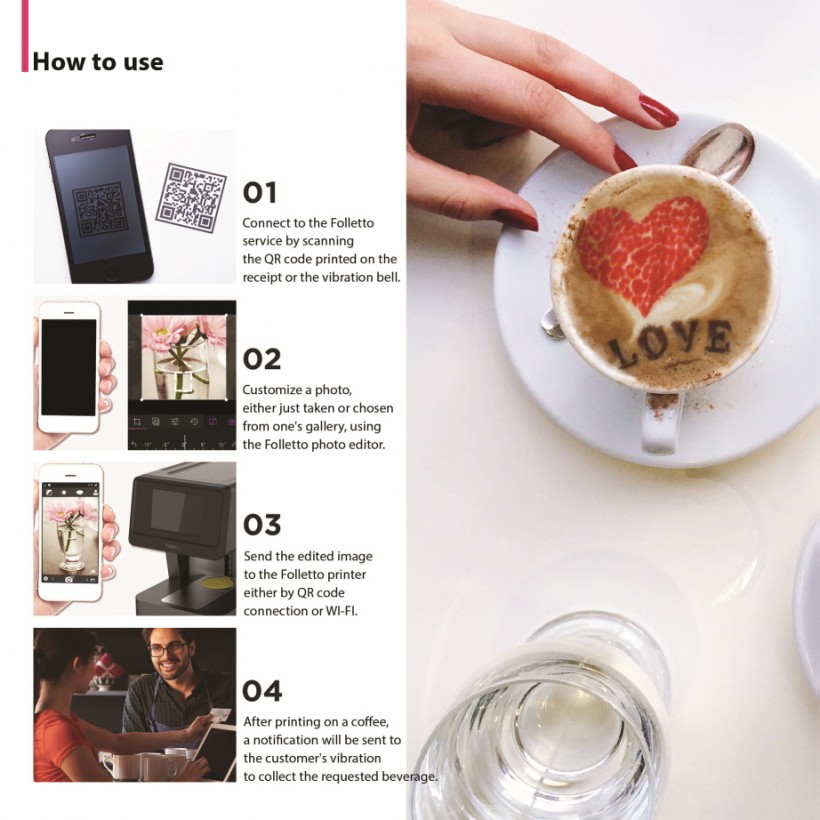 How to use

01

Connect to the Folletto service by scanning the QR code printed on the receipt or the vibration bell.

02

Customize a photo, either just taken or chosen from one's gallery, using the Folletto photo editor.

03

Send the edited image to the Folletto printer either by QR code connection or WI-FI.

04

After printing on a coffee, a notification will be sent to the customer's vibration to collect the requested beverage.

LOVE